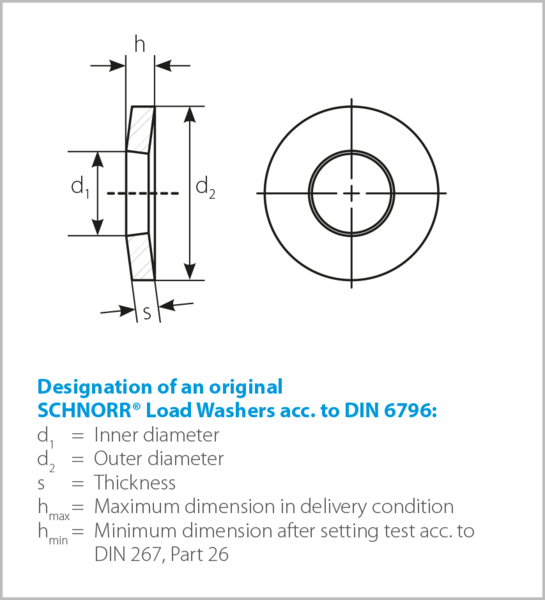 h

$d_1$

$d_2$

s

Designation of an original
SCHNORR® Load Washers acc. to DIN 6796:
$d_1$ = Inner diameter
$d_2$ = Outer diameter
s = Thickness
$h_{max}$ = Maximum dimension in delivery condition
$h_{min}$ = Minimum dimension after setting test acc. to DIN 267, Part 26