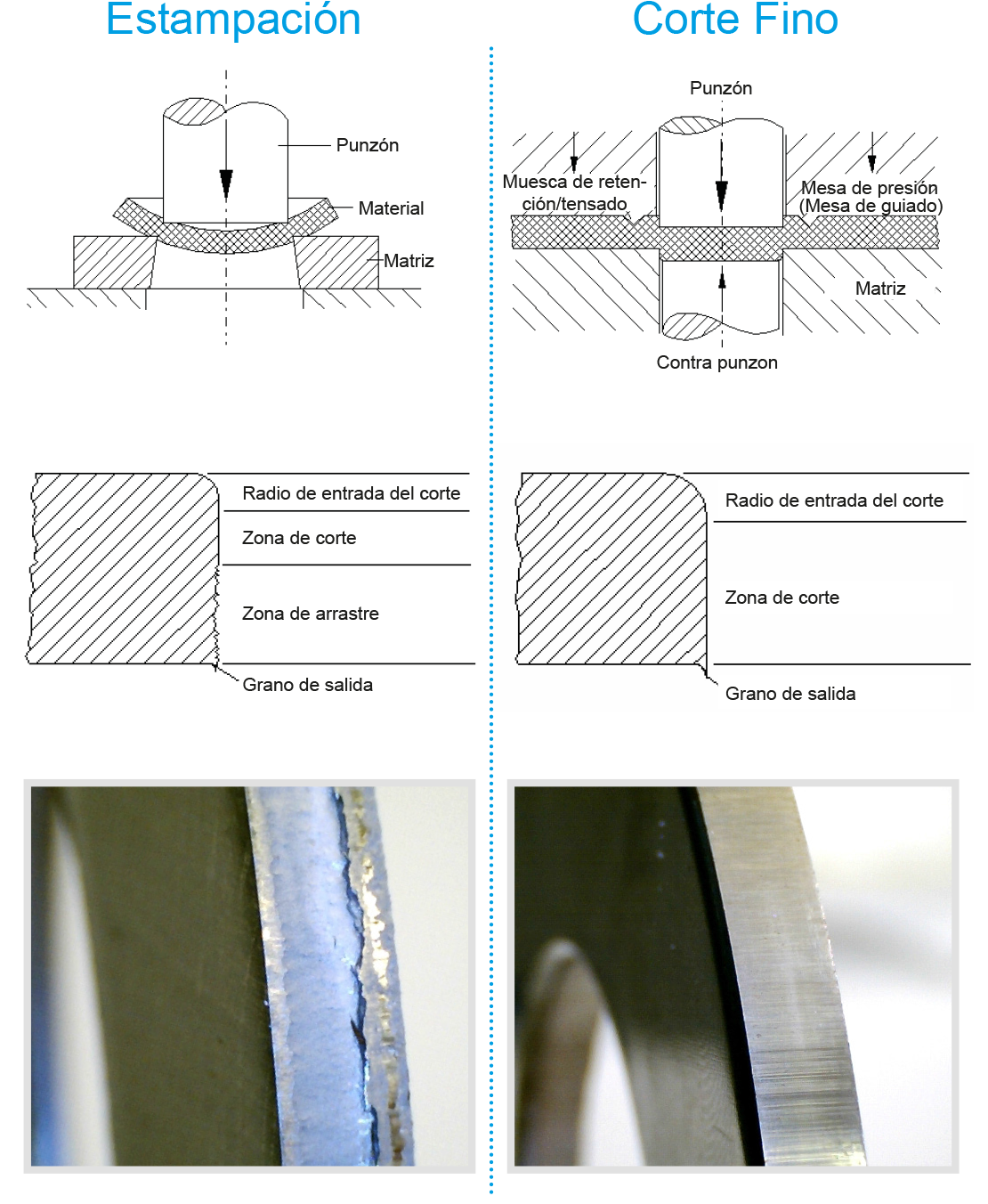 Estampación

Punzón
Material
Matriz

Radio de entrada del corte
Zona de corte
Zona de arrastre
Grano de salida

Corte Fino

Punzón
Muesca de retención/tensado
Mesa de presión (Mesa de guiado)
Matriz
Contra punzon

Radio de entrada del corte
Zona de corte
Grano de salida