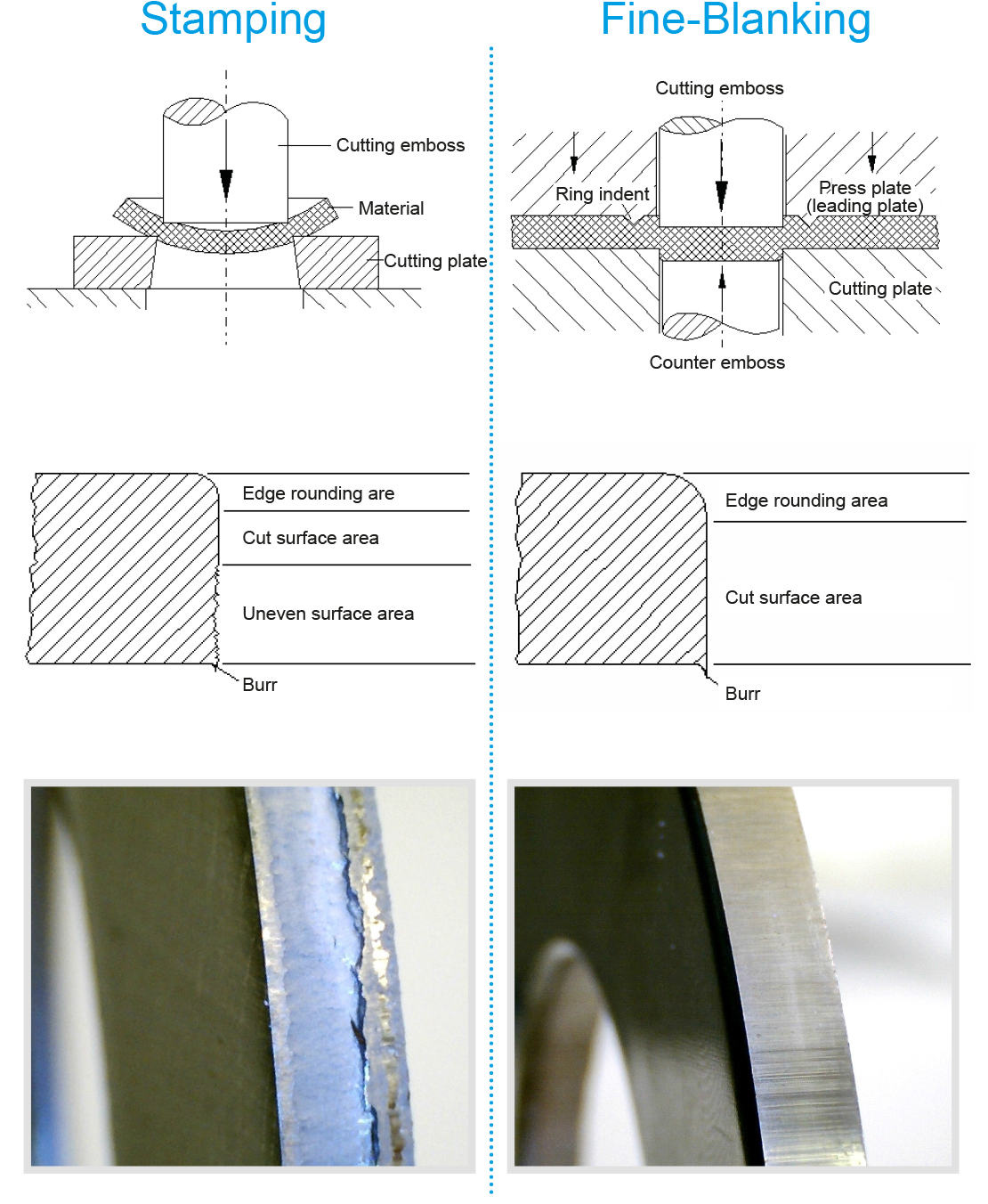 Stamping

Cutting emboss

Material

Cutting plate

Edge rounding are

Cut surface area

Uneven surface area

Burr

Fine-Blanking

Cutting emboss

Ring indent

Press plate (leading plate)

Cutting plate

Counter emboss

Edge rounding area

Cut surface area

Burr